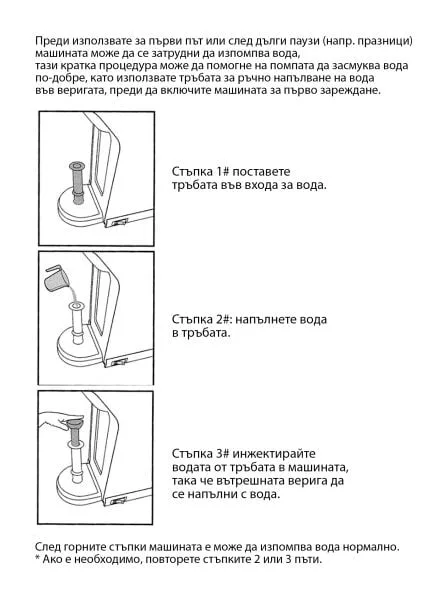 Преди използвате за първи път или след дълги паузи (напр. празници) машината може да се затрудни да изпомпва вода, тази кратка процедура може да помогне на помпата да засмуква вода по-добре, като използвате тръбата за ръчно напълване на вода във веригата, преди да включите машината за първо зареждане.

Стъпка 1# поставете тръбата във входа за вода.

Стъпка 2#: напълнете вода в тръбата.

Стъпка 3# инжектирайте водата от тръбата в машината, така че вътрешната верига да се напълни с вода.

След горните стъпки машината е може да изпомпва вода нормално.
* Ако е необходимо, повторете стъпките 2 или 3 пъти.